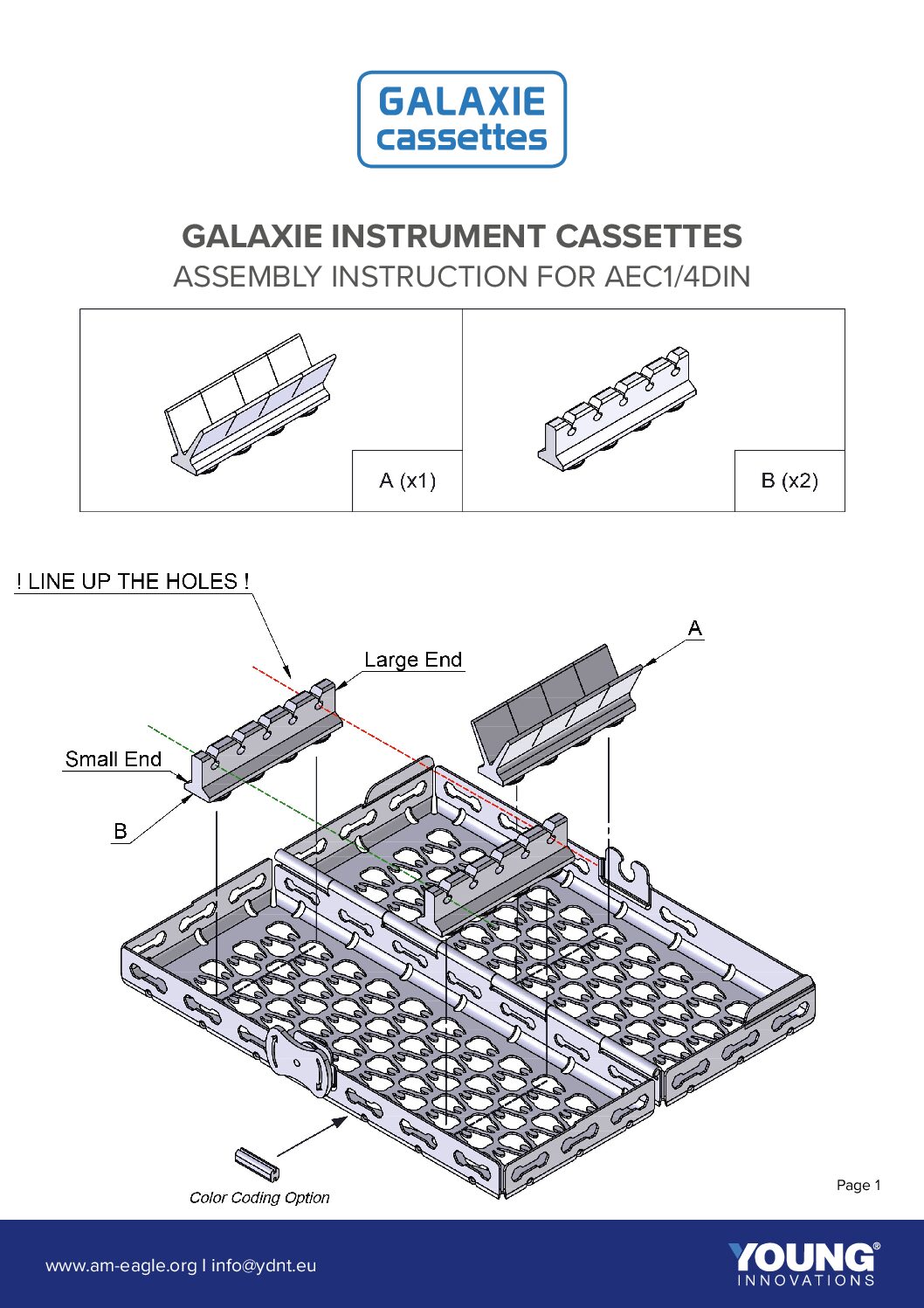 GALAXIE cassettes

GALAXIE INSTRUMENT CASSETTES
ASSEMBLY INSTRUCTION FOR AEC1/4DIN

A (x1)

B (x2)

! LINE UP THE HOLES !

A

Large End

Small End

B

Color Coding Option

Page 1

www.am-eagle.org I info@ydnt.eu

YOUNG® INNOVATIONS